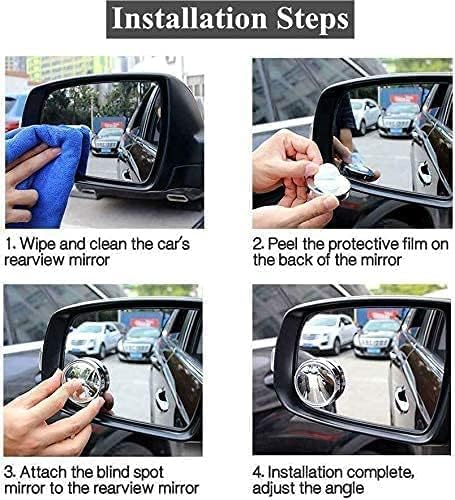 Installation Steps

1. Wipe and clean the car's rearview mirror

2. Peel the protective film on the back of the mirror

3. Attach the blind spot mirror to the rearview mirror

4. Installation complete, adjust the angle