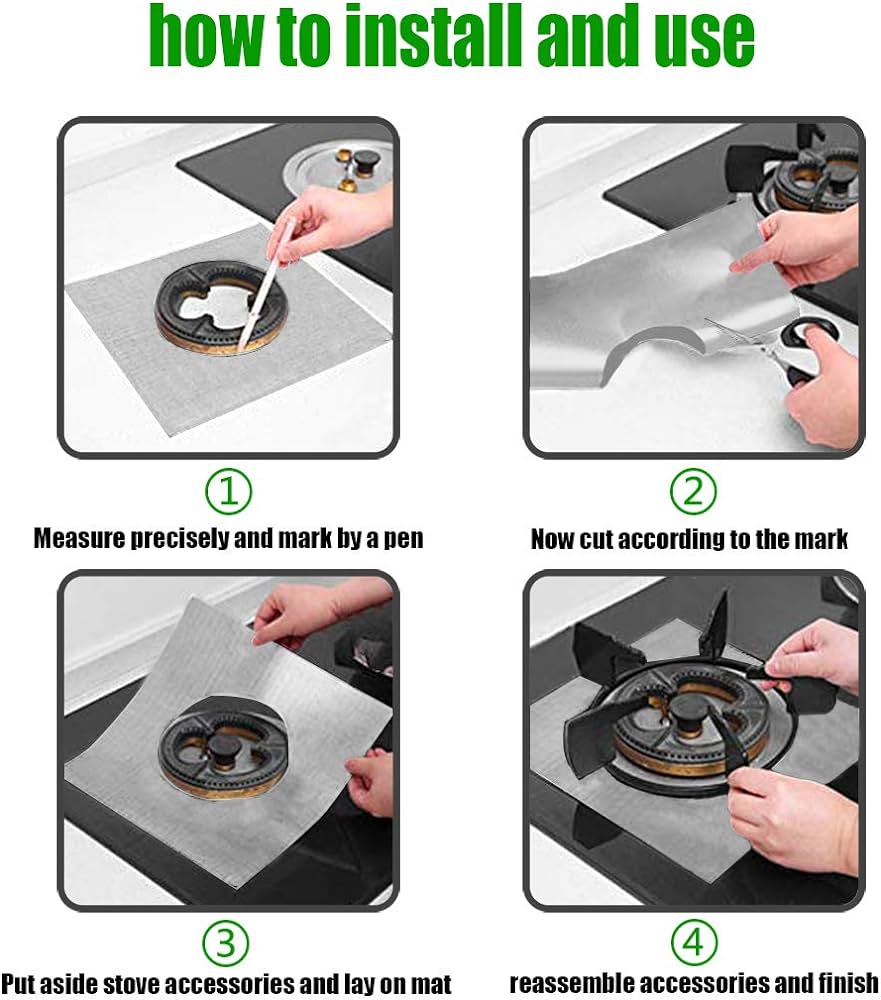 how to install and use

①

Measure precisely and mark by a pen

②

Now cut according to the mark

③

Put aside stove accessories and lay on mat

④

reassemble accessories and finish