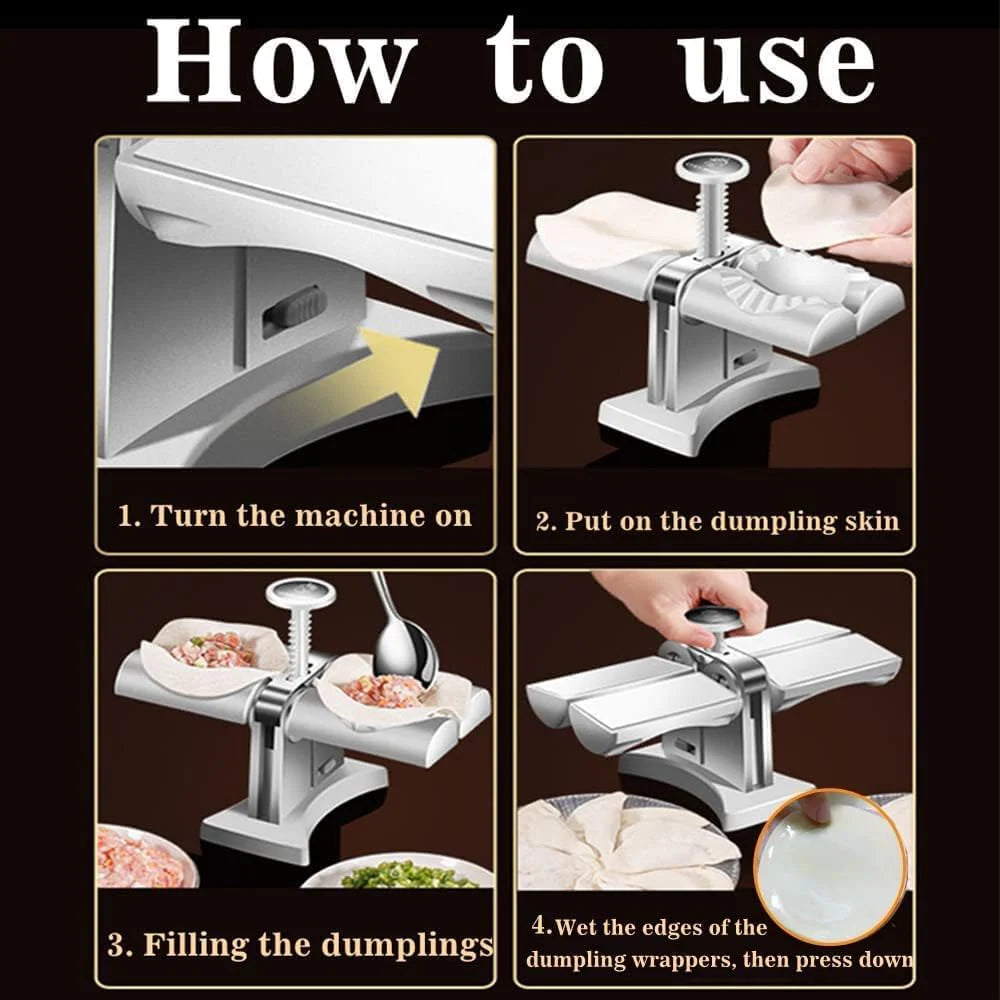 How to use

1. Turn the machine on

2. Put on the dumpling skin

3. Filling the dumplings

4.Wet the edges of the dumpling wrappers, then press down