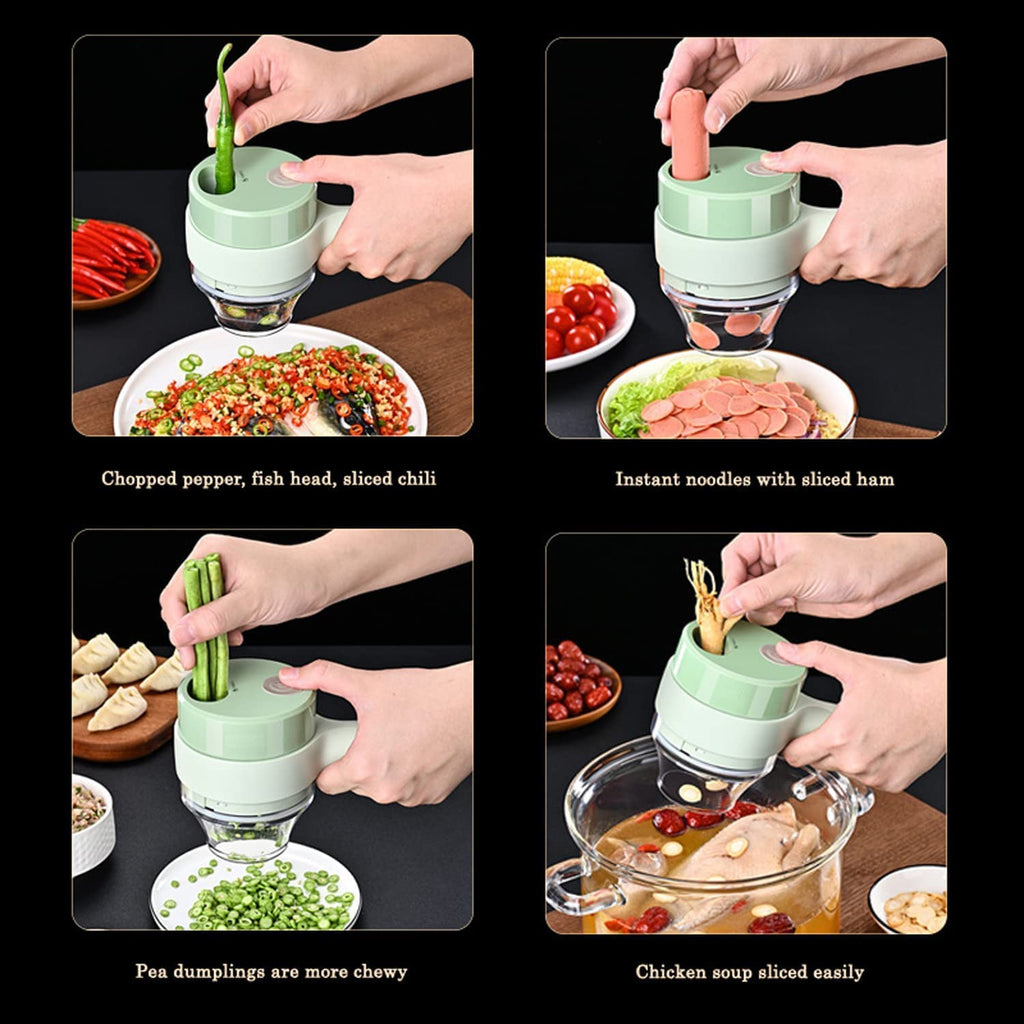 Chopped pepper, fish head, sliced chili

Instant noodles with sliced ham

Pea dumplings are more chewy

Chicken soup sliced easily