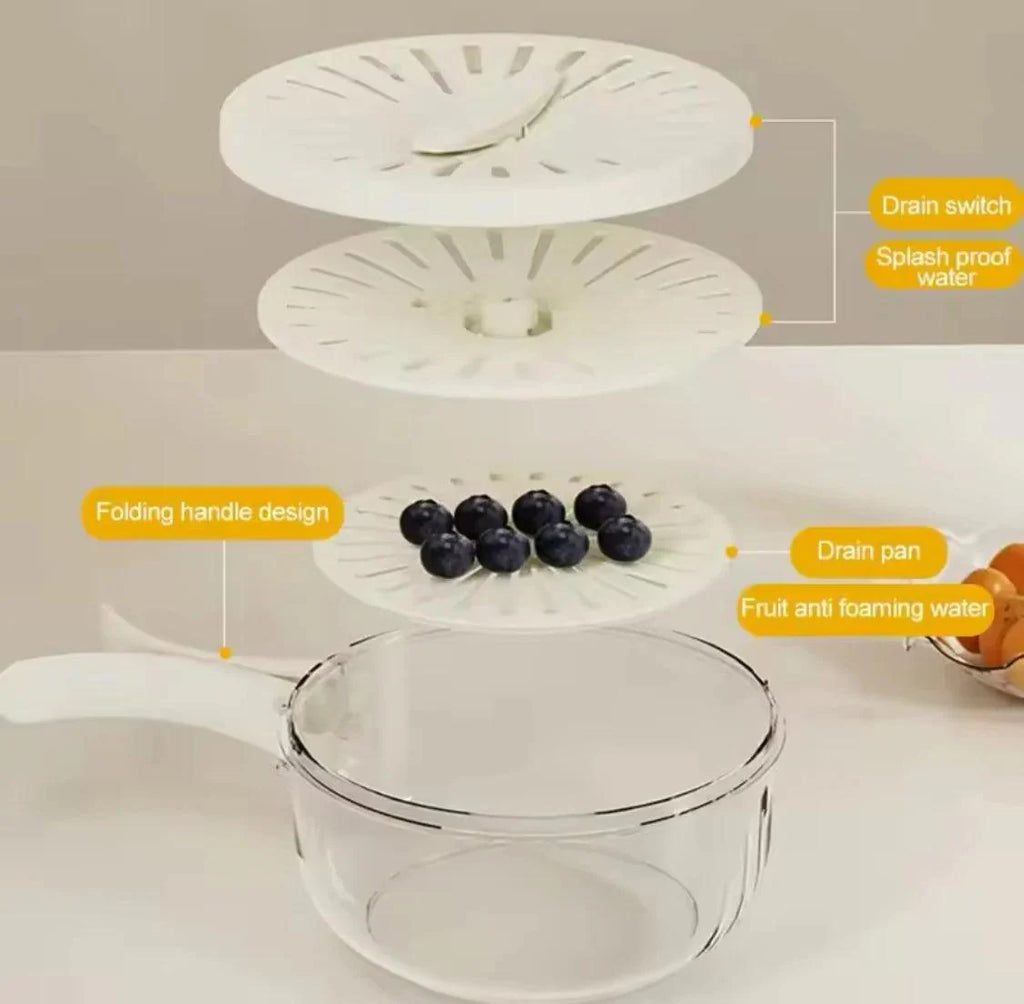 Drain switch

Splash proof water

Folding handle design

Drain pan

Fruit anti foaming water