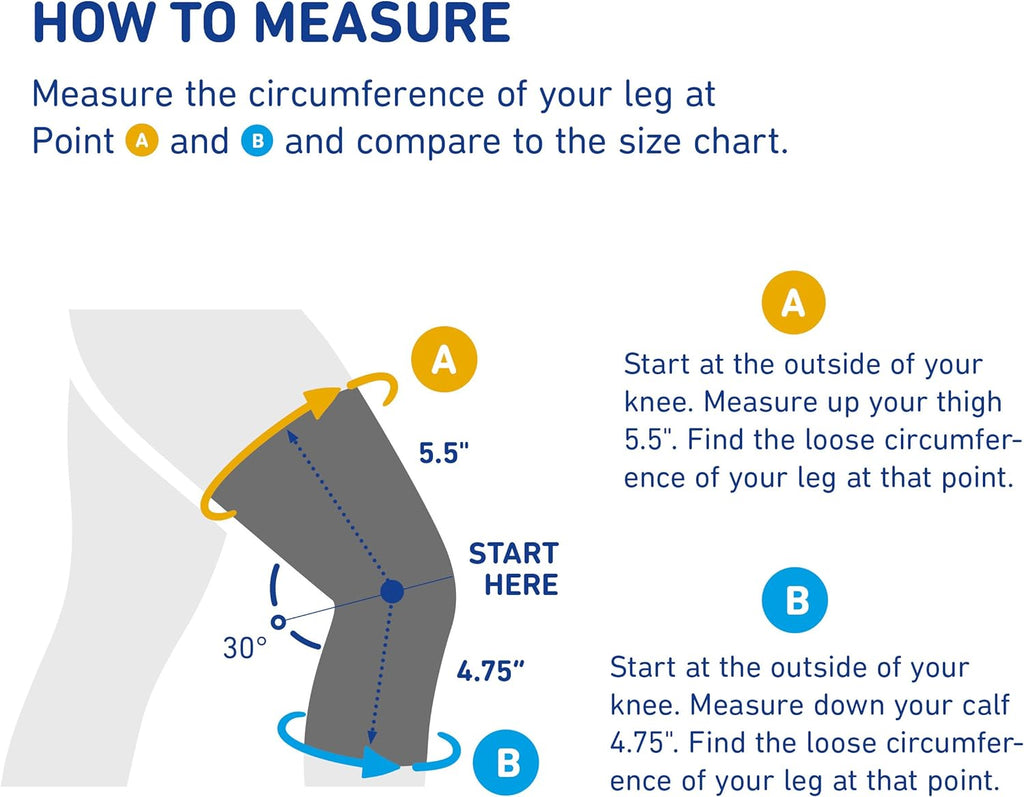 HOW TO MEASURE

Measure the circumference of your leg at Point A and B and compare to the size chart.

A

5.5"

START HERE

30°

4.75"

B

A

Start at the outside of your knee. Measure up your thigh 5.5". Find the loose circumference of your leg at that point.

B

Start at the outside of your knee. Measure down your calf 4.75". Find the loose circumference of your leg at that point.