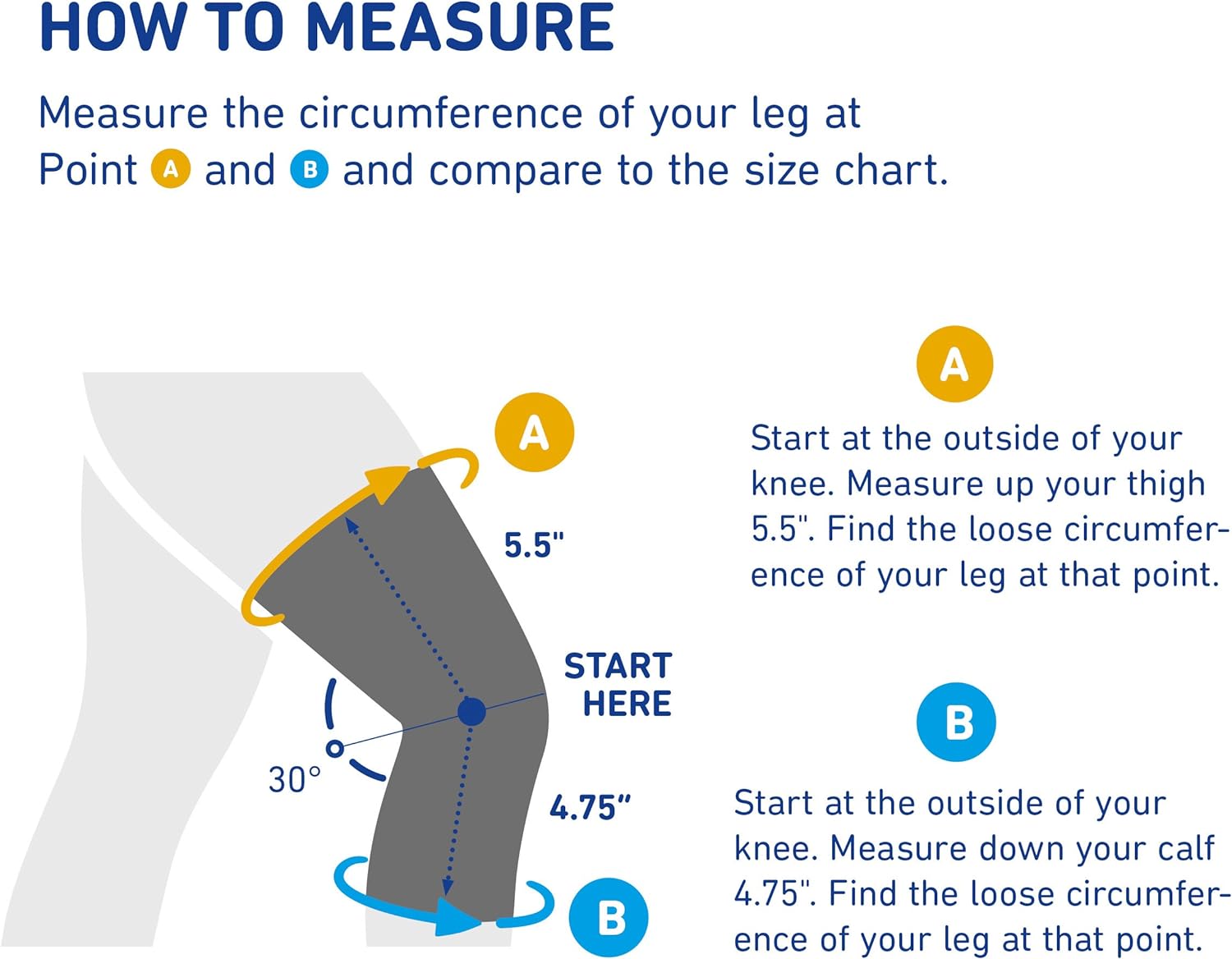 HOW TO MEASURE

Measure the circumference of your leg at Point A and B and compare to the size chart.

A

5.5"

START HERE

30°

4.75"

B

A

Start at the outside of your knee. Measure up your thigh 5.5". Find the loose circumference of your leg at that point.

B

Start at the outside of your knee. Measure down your calf 4.75". Find the loose circumference of your leg at that point.