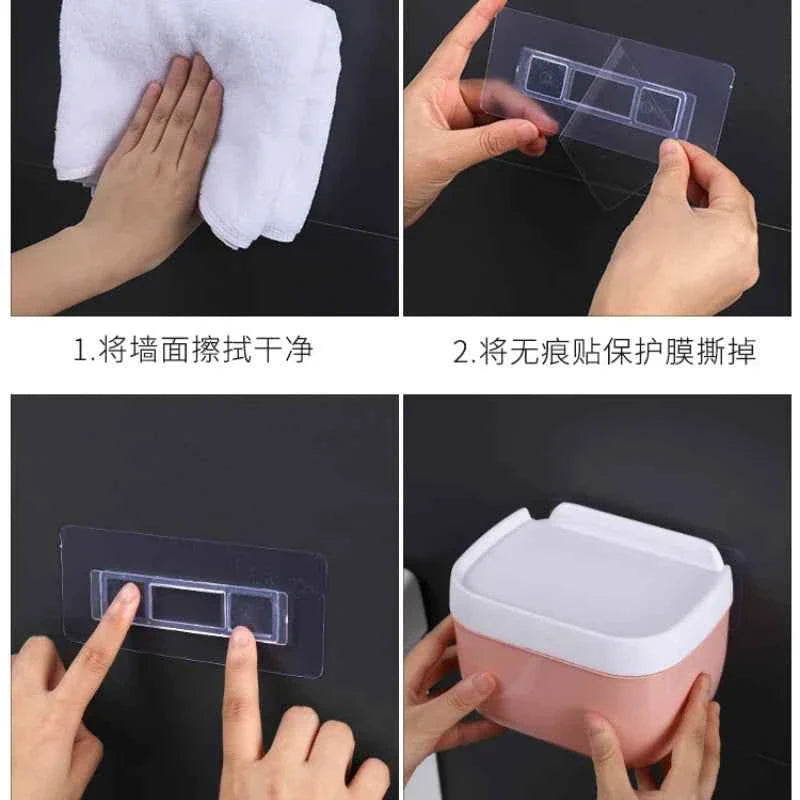 1.将墙面擦拭干净

2.将无痕贴保护膜撕掉