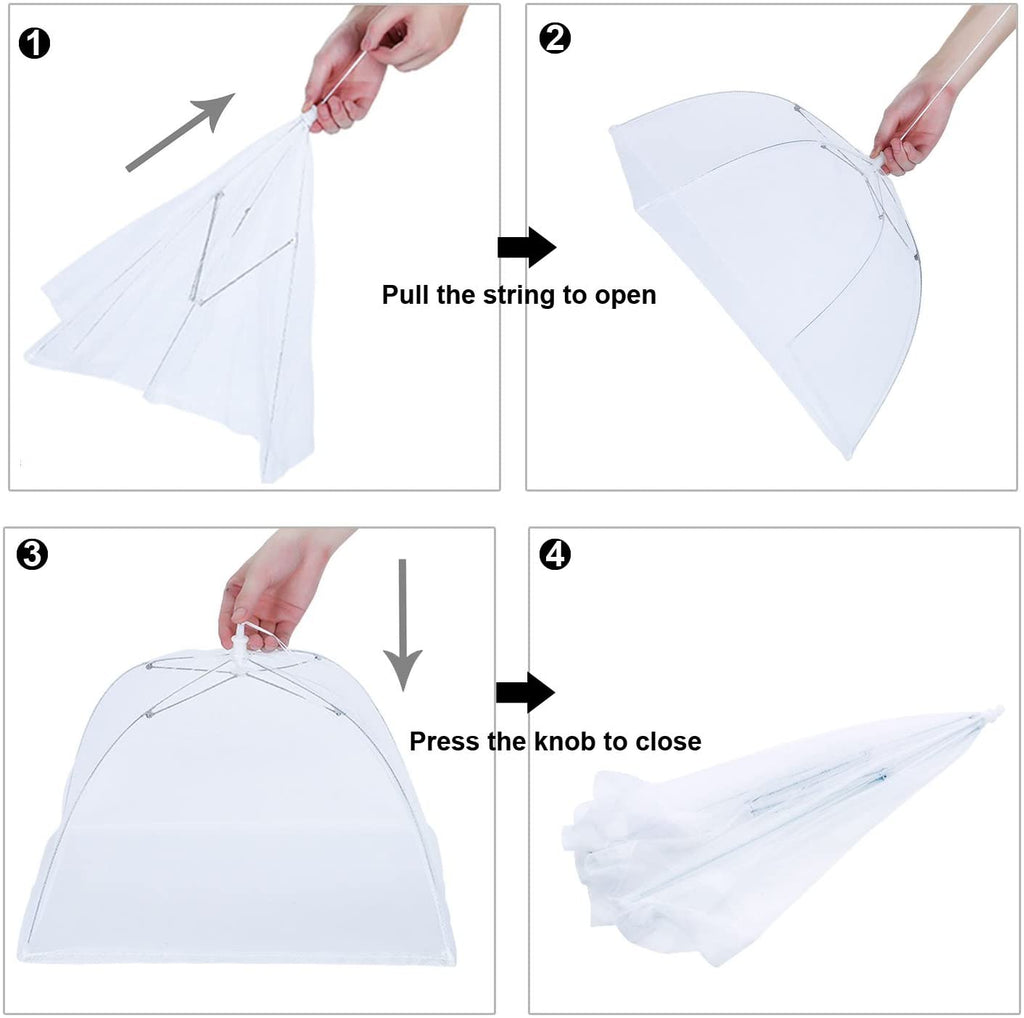 ❶

❷

Pull the string to open

❸

❹

Press the knob to close