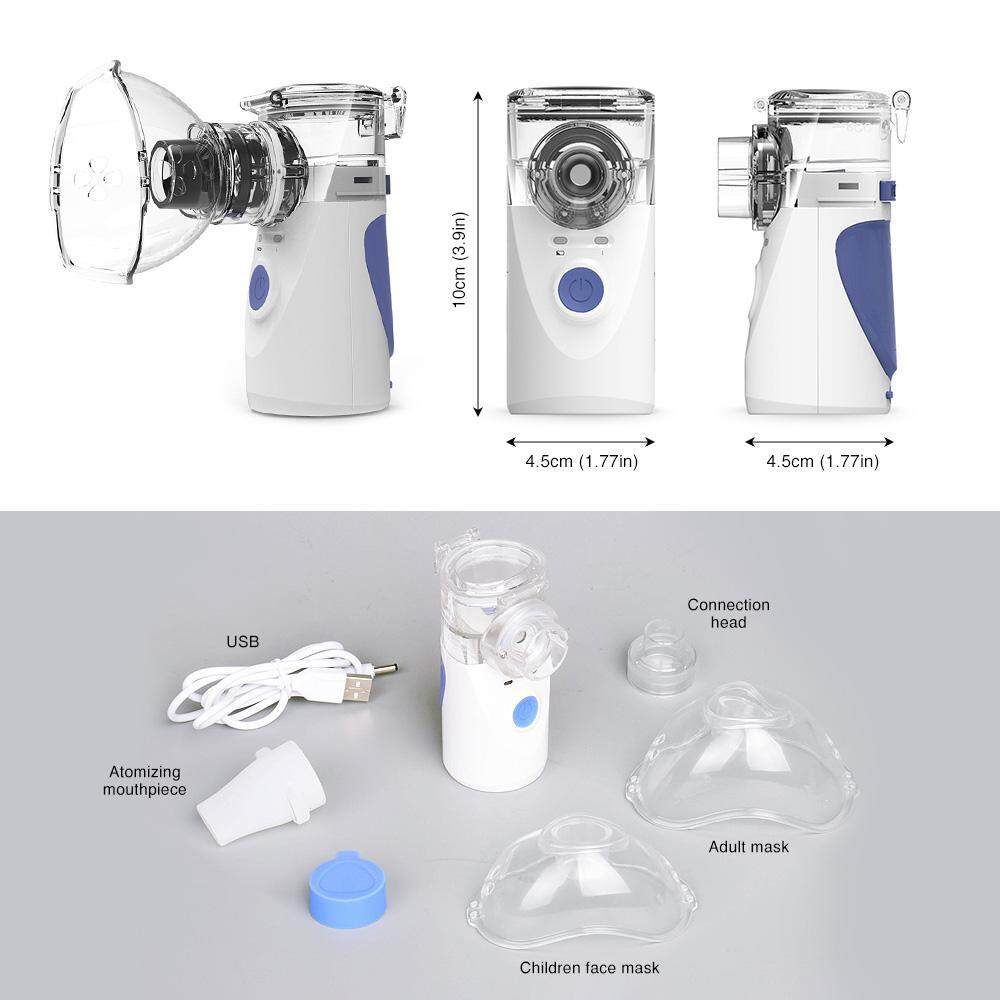 10cm (3.9in)

4.5cm (1.77in)

4.5cm (1.77in)

USB

Connection head

Atomizing mouthpiece

Adult mask

Children face mask