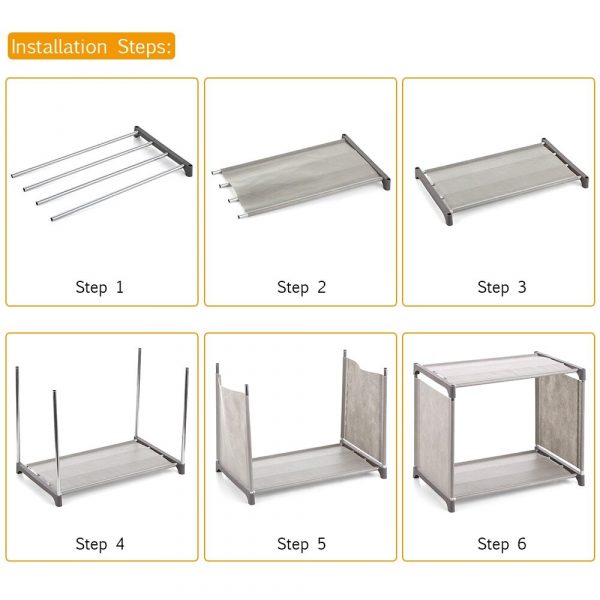 Installation Steps:

Step 1

Step 2

Step 3

Step 4

Step 5

Step 6