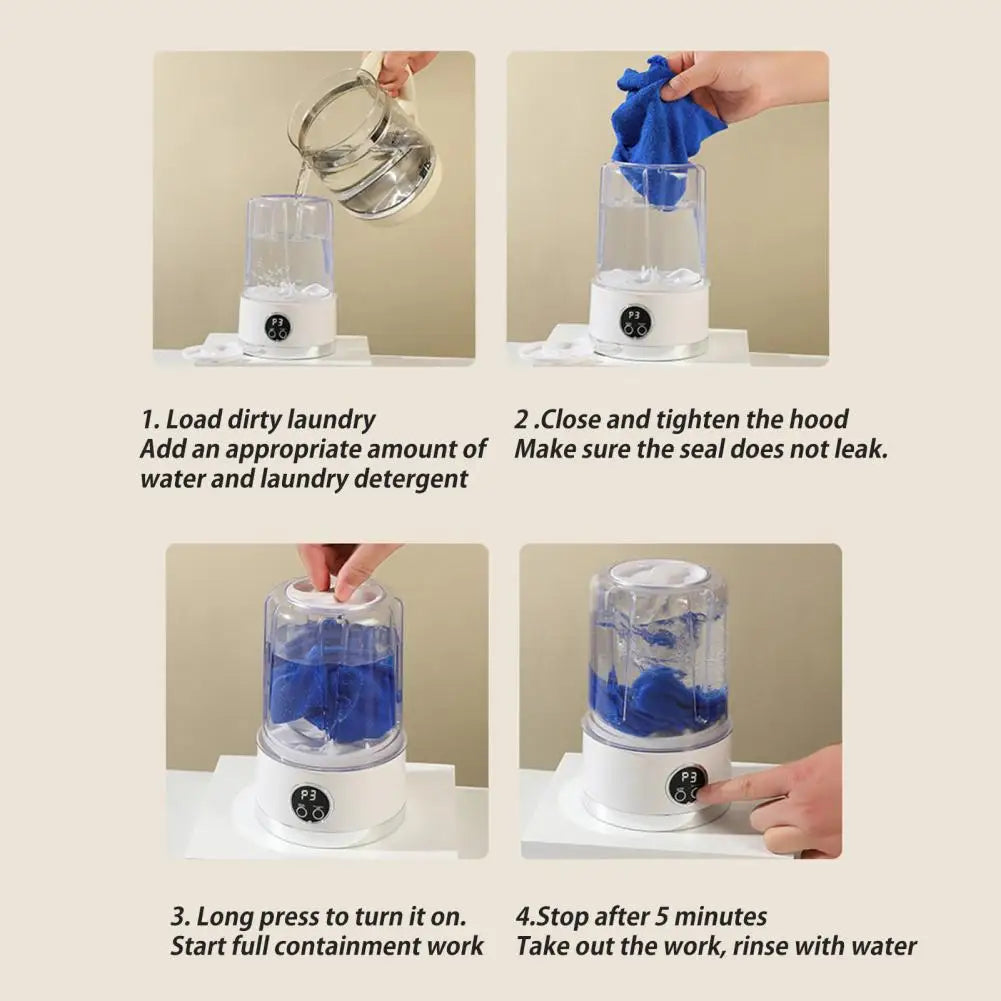 P3

P3

1. Load dirty laundry
Add an appropriate amount of water and laundry detergent

2 .Close and tighten the hood
Make sure the seal does not leak.

P3

P3

3. Long press to turn it on.
Start full containment work

4.Stop after 5 minutes
Take out the work, rinse with water