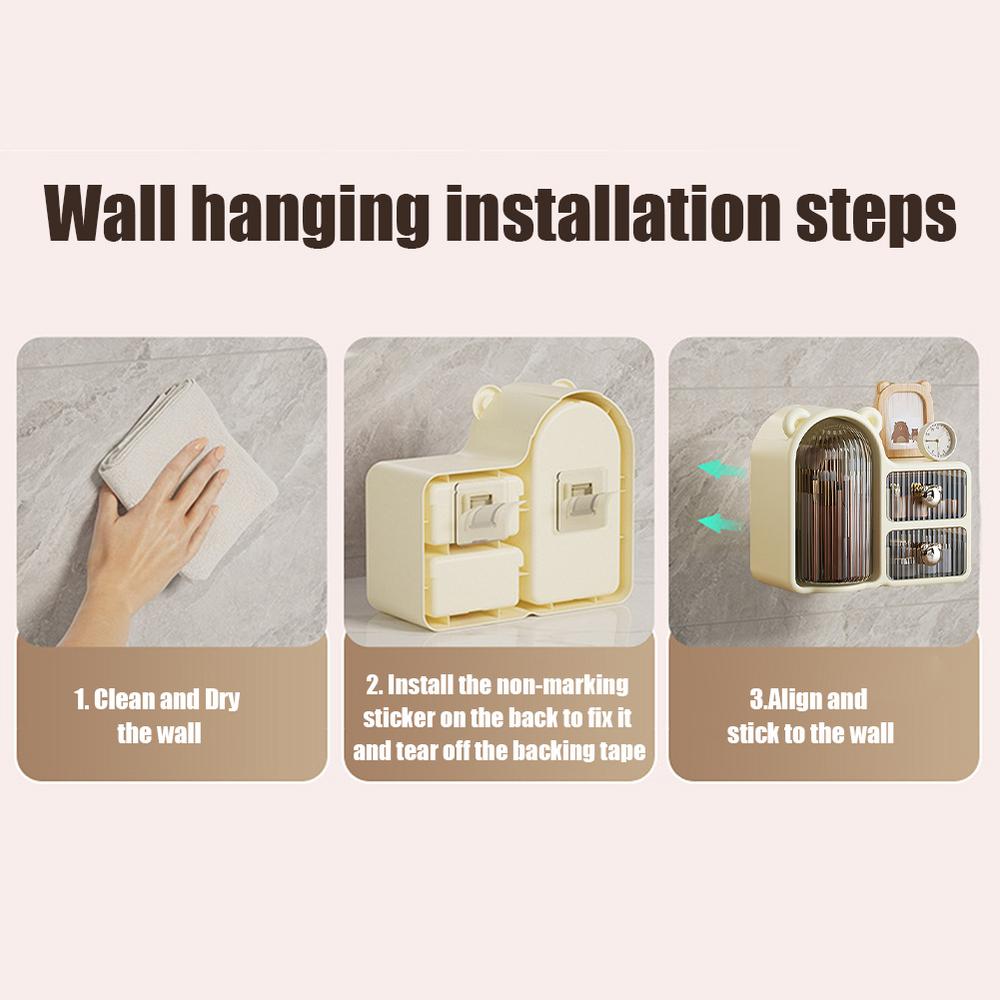 Wall hanging installation steps

1. Clean and Dry the wall

2. Install the non-marking sticker on the back to fix it and tear off the backing tape

3.Align and stick to the wall