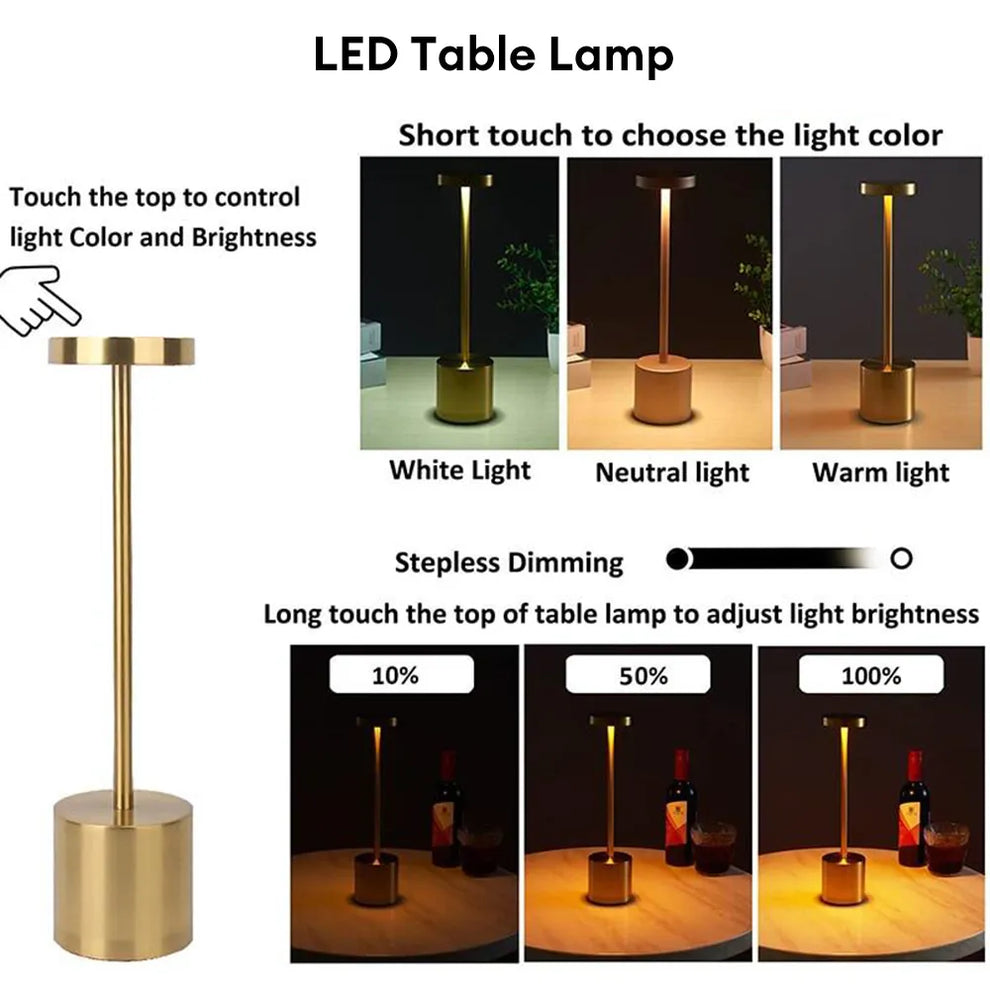 LED Table Lamp

Touch the top to control light Color and Brightness

Short touch to choose the light color

White Light

Neutral light

Warm light

Stepless Dimming

Long touch the top of table lamp to adjust light brightness

10%

50%

100%