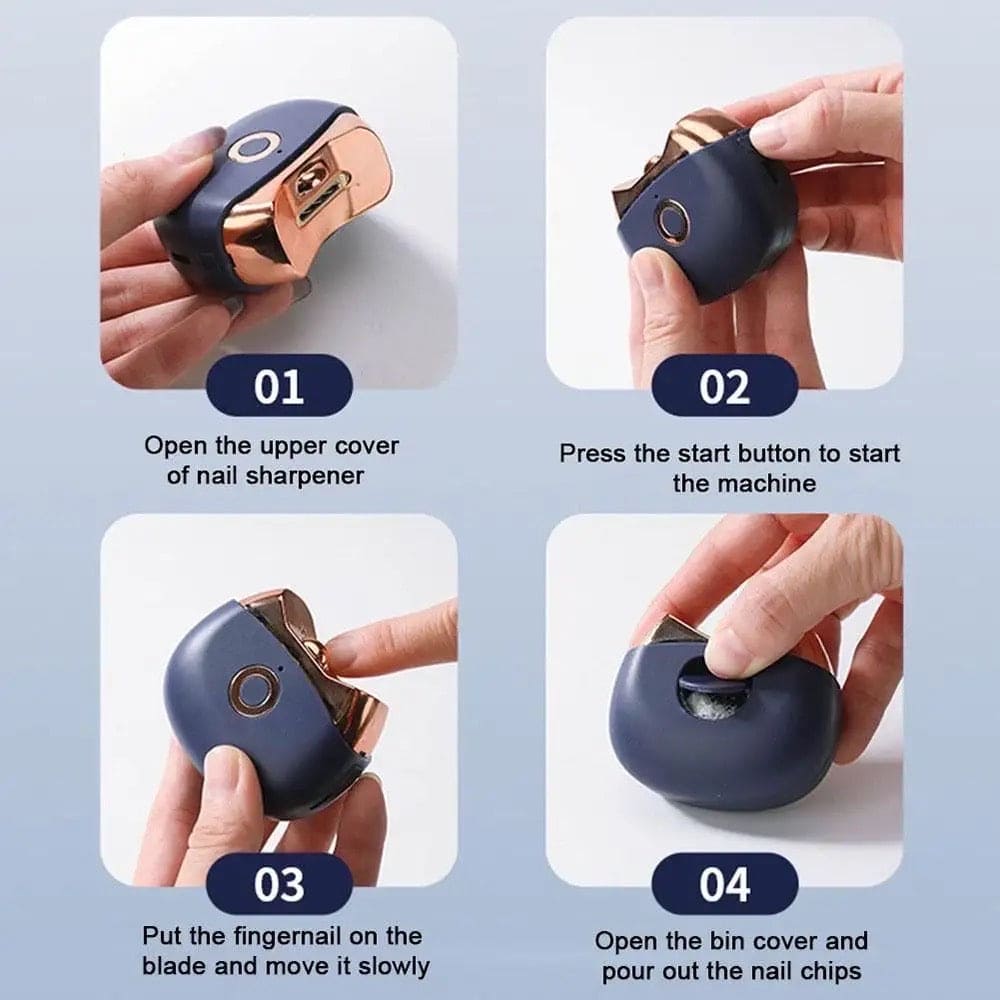 01

Open the upper cover of nail sharpener

02

Press the start button to start the machine

03

Put the fingernail on the blade and move it slowly

04

Open the bin cover and pour out the nail chips