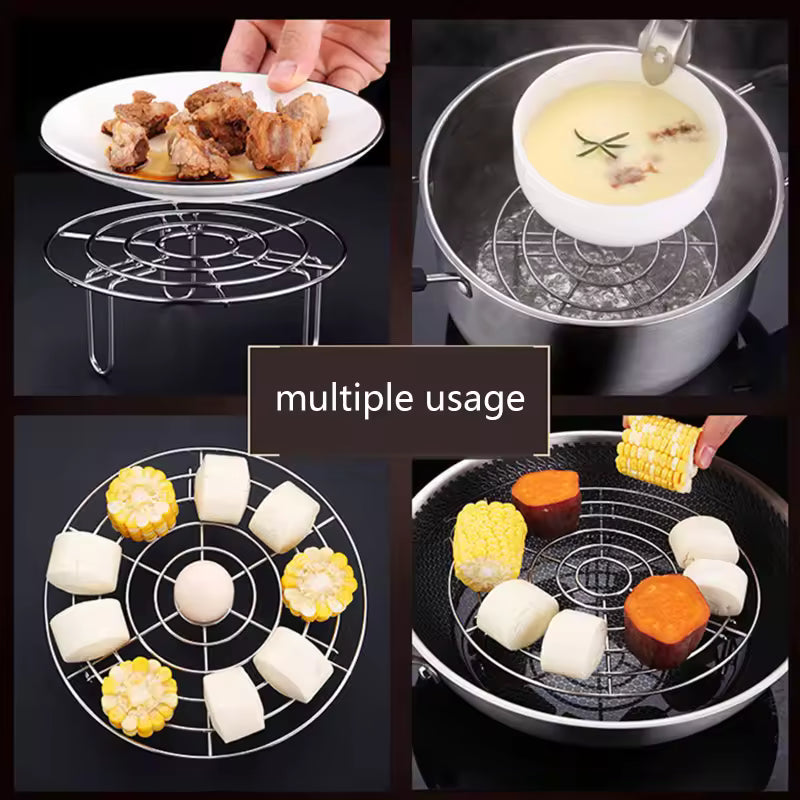 multiple usage