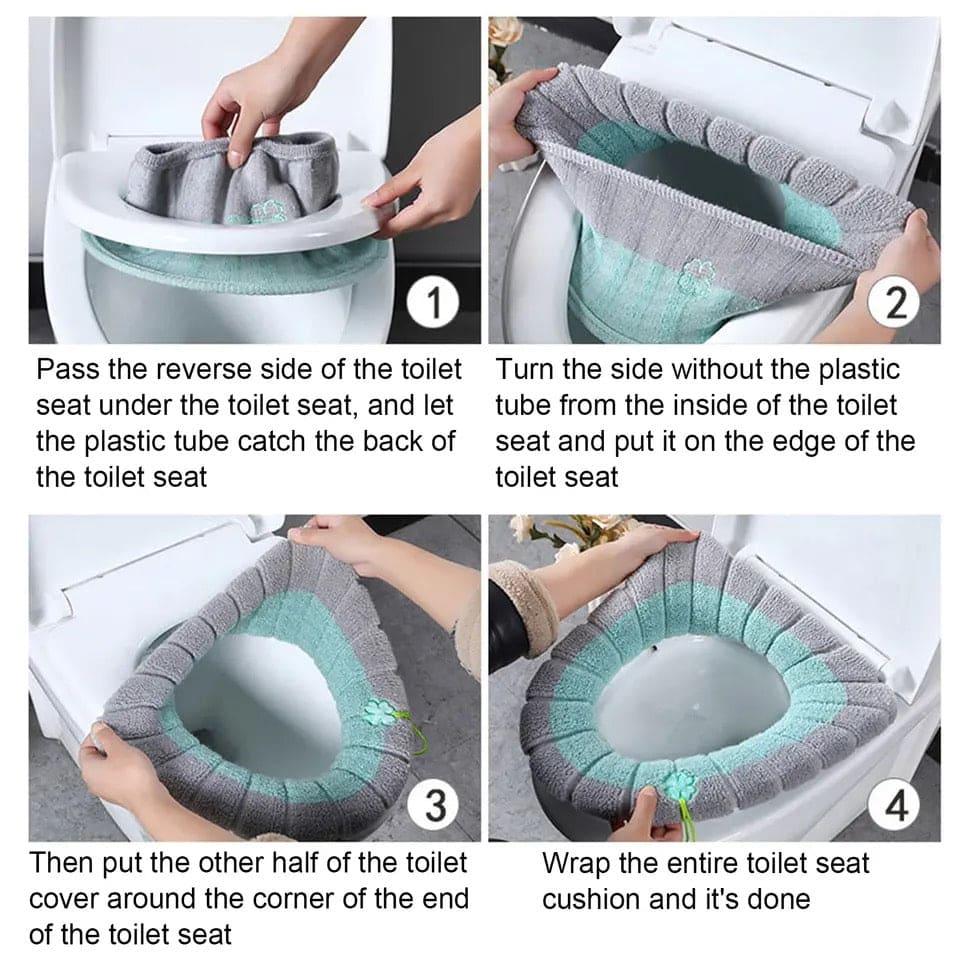 1

Pass the reverse side of the toilet seat under the toilet seat, and let the plastic tube catch the back of the toilet seat

2

Turn the side without the plastic tube from the inside of the toilet seat and put it on the edge of the toilet seat

3

Then put the other half of the toilet cover around the corner of the end of the toilet seat

4

Wrap the entire toilet seat cushion and it's done