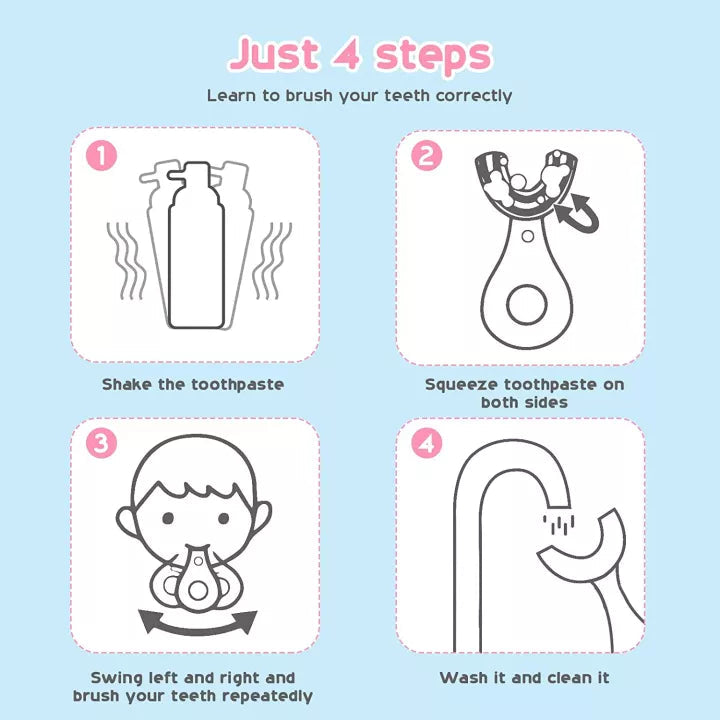 Just 4 steps

Learn to brush your teeth correctly

1

Shake the toothpaste

2

Squeeze toothpaste on both sides

3

Swing left and right and brush your teeth repeatedly

4

Wash it and clean it