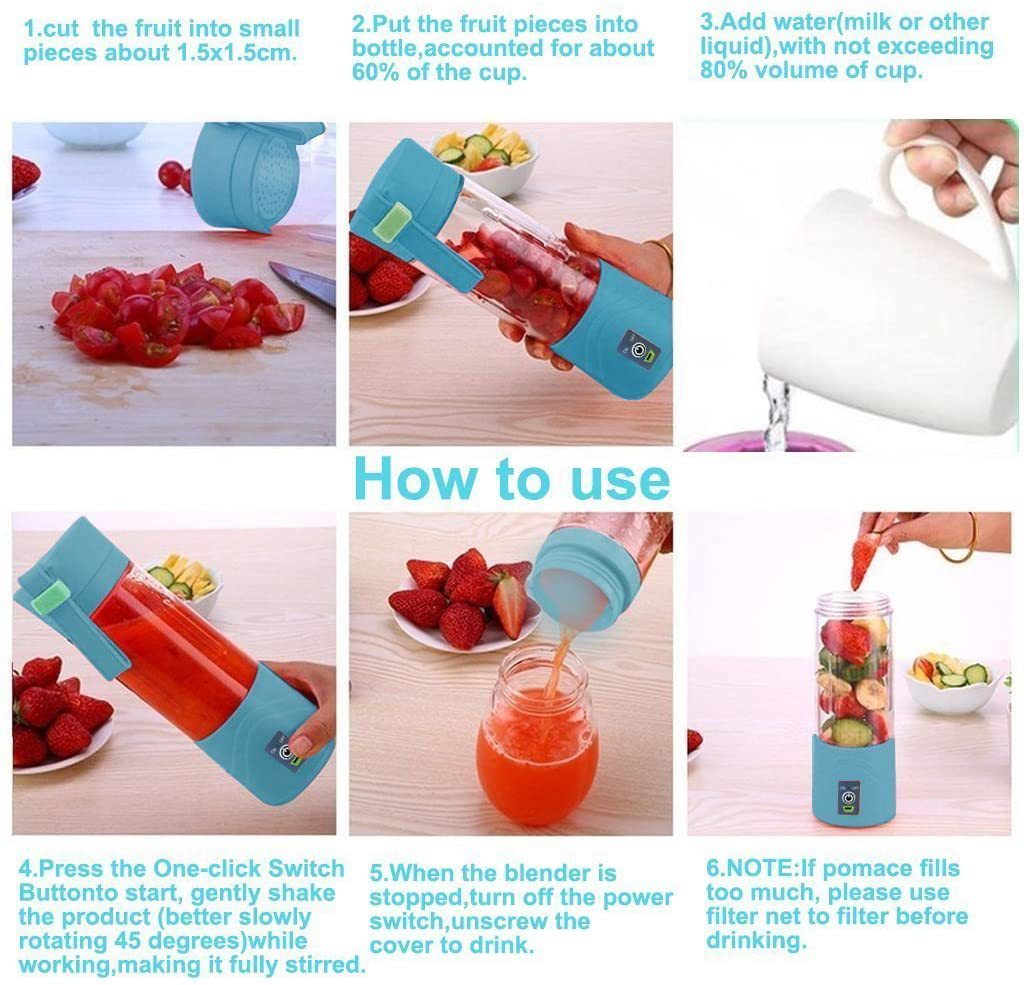 1.cut the fruit into small pieces about 1.5x1.5cm.

2.Put the fruit pieces into bottle,accounted for about 60% of the cup.

3.Add water(milk or other liquid),with not exceeding 80% volume of cup.

How to use

4.Press the One-click Switch Buttonto start, gently shake the product (better slowly rotating 45 degrees)while working,making it fully stirred.

5.When the blender is stopped,turn off the power switch,unscrew the cover to drink.

6.NOTE:If pomace fills too much, please use filter net to filter before drinking.